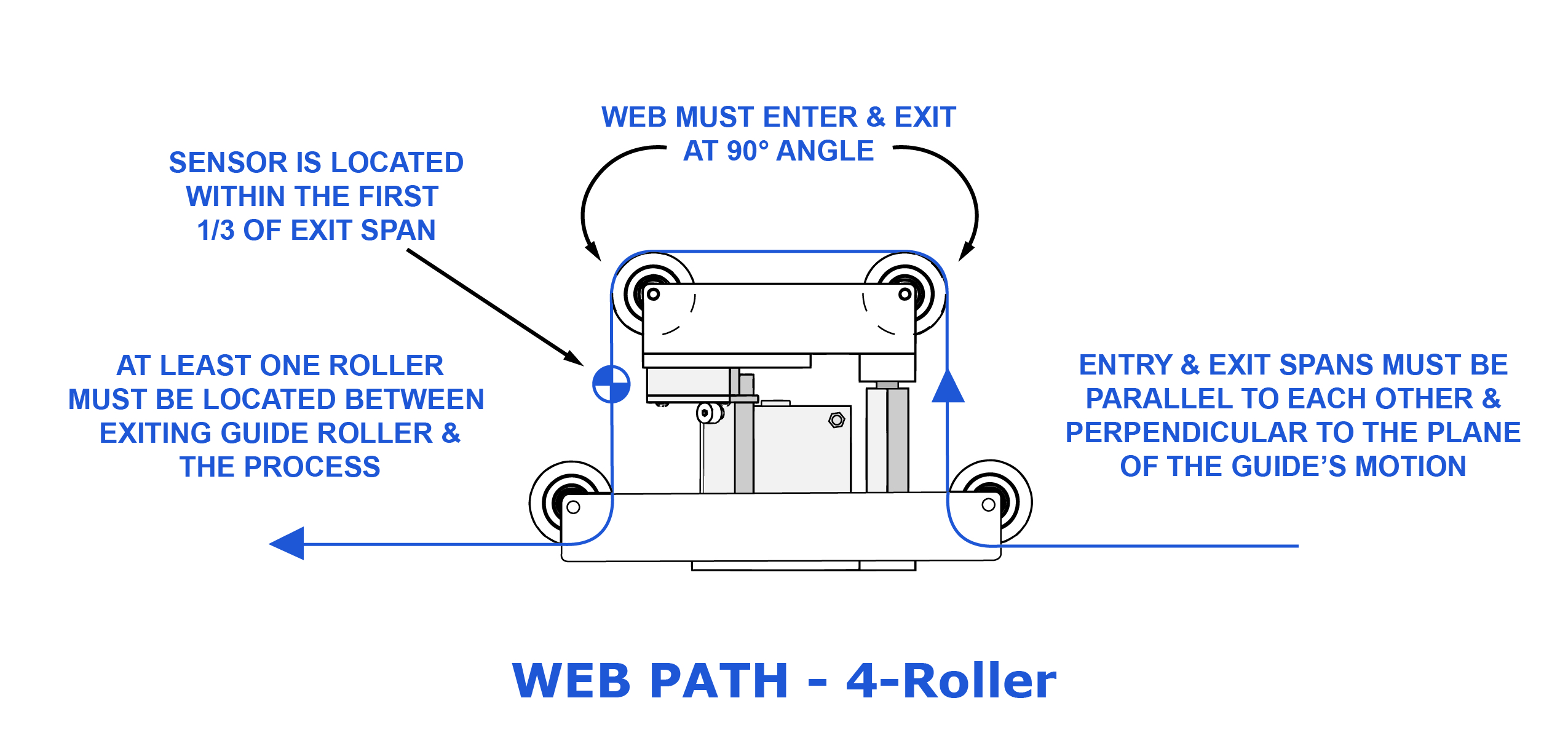 WEB MUST ENTER & EXIT AT 90° ANGLE

SENSOR IS LOCATED WITHIN THE FIRST 1/3 OF EXIT SPAN

AT LEAST ONE ROLLER MUST BE LOCATED BETWEEN EXITING GUIDE ROLLER & THE PROCESS

ENTRY & EXIT SPANS MUST BE PARALLEL TO EACH OTHER & PERPENDICULAR TO THE PLANE OF THE GUIDE'S MOTION

WEB PATH - 4-Roller